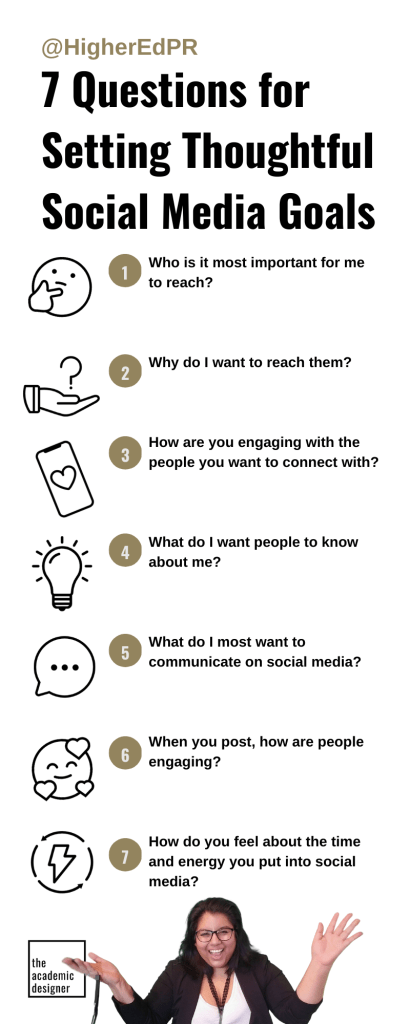 @HigherEdPR

7 Questions for Setting Thoughtful Social Media Goals

1 Who is it most important for me to reach?

2 Why do I want to reach them?

3 How are you engaging with the people you want to connect with?

4 What do I want people to know about me?

5 What do I most want to communicate on social media?

6 When you post, how are people engaging?

7 How do you feel about the time and energy you put into social media?

the academic designer